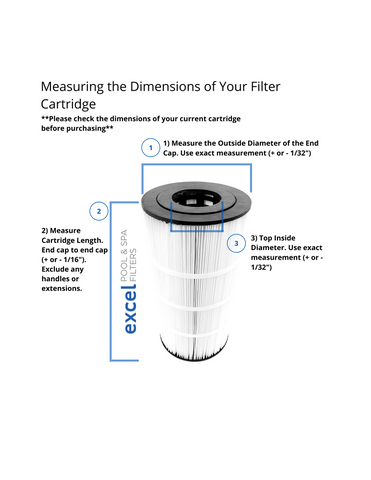 Measuring the Dimensions of Your Filter Cartridge

**Please check the dimensions of your current cartridge before purchasing**

1

1) Measure the Outside Diameter of the End Cap. Use exact measurement (+ or - 1/32")

2

2) Measure Cartridge Length. End cap to end cap (+ or - 1/16"). Exclude any handles or extensions.

excel POOL & SPA FILTERS

3

3) Top Inside Diameter. Use exact measurement (+ or - 1/32")