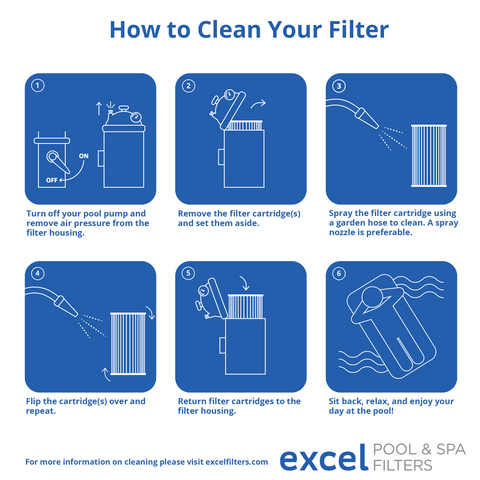 How to Clean Your Filter

1

ON

OFF

Turn off your pool pump and remove air pressure from the filter housing.

2

Remove the filter cartridge(s) and set them aside.

3

Spray the filter cartridge using a garden hose to clean. A spray nozzle is preferable.

4

Flip the cartridge(s) over and repeat.

5

Return filter cartridges to the filter housing.

6

Sit back, relax, and enjoy your day at the pool!

For more information on cleaning please visit excelfilters.com

excel POOL & SPA FILTERS