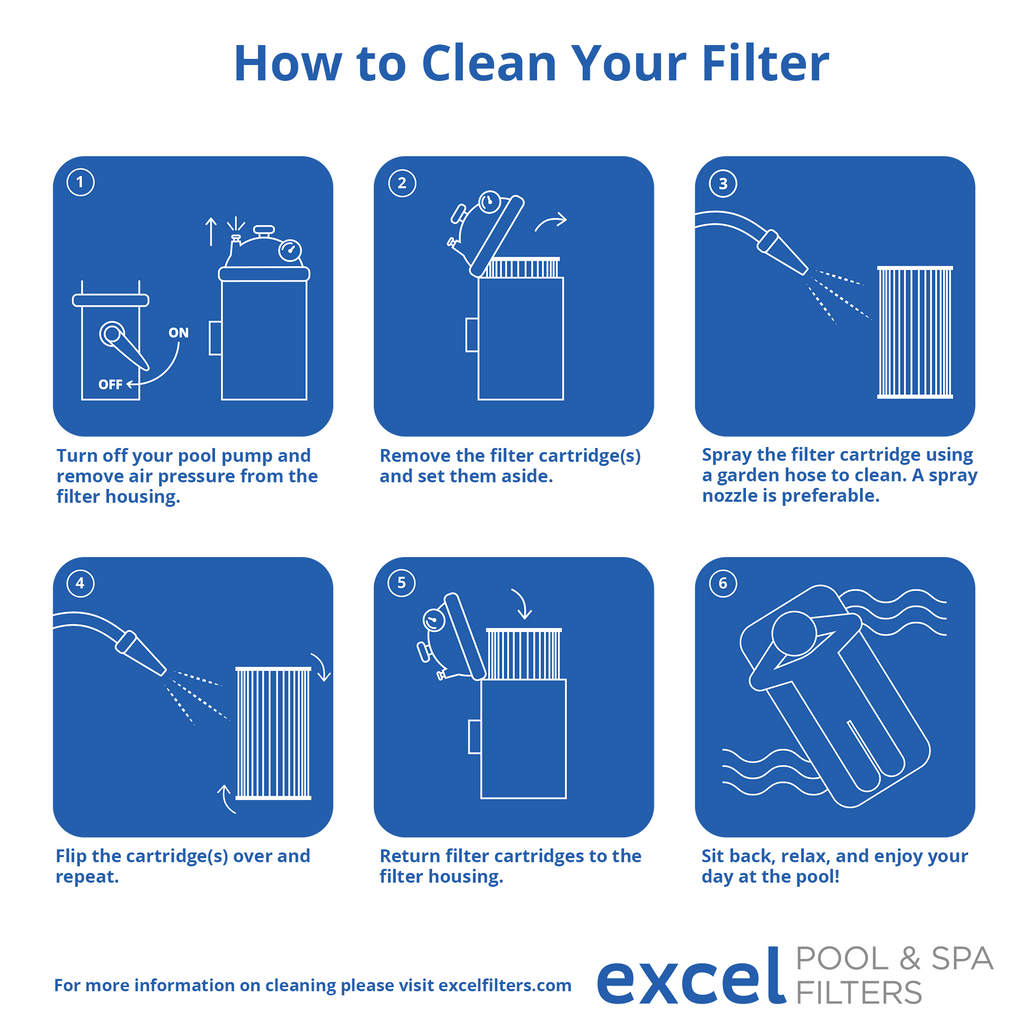 How to Clean Your Filter

1

ON

OFF

Turn off your pool pump and remove air pressure from the filter housing.

2

Remove the filter cartridge(s) and set them aside.

3

Spray the filter cartridge using a garden hose to clean. A spray nozzle is preferable.

4

Flip the cartridge(s) over and repeat.

5

Return filter cartridges to the filter housing.

6

Sit back, relax, and enjoy your day at the pool!

For more information on cleaning please visit excelfilters.com

excel POOL & SPA FILTERS